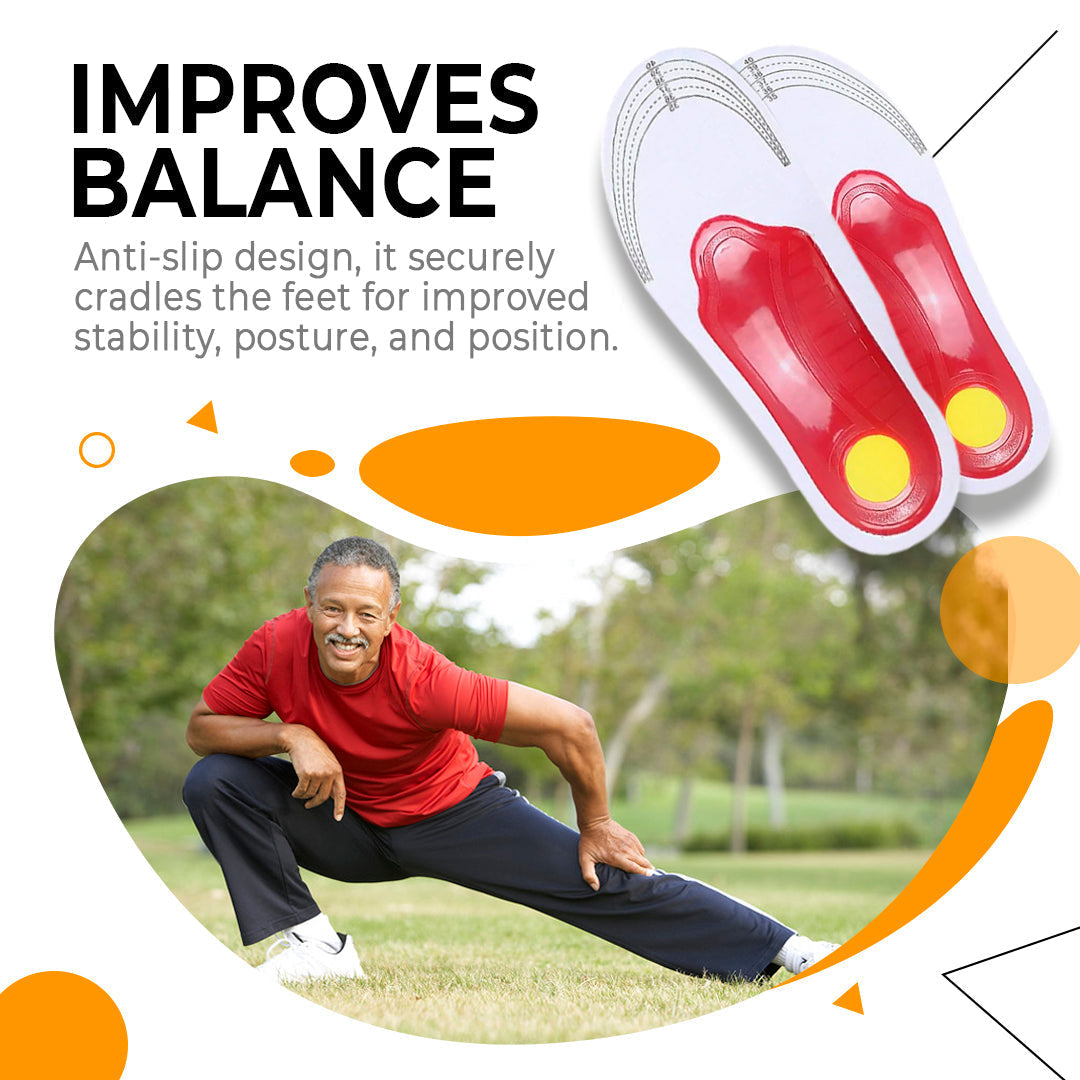 IMPROVES BALANCE

Anti-slip design, it securely cradles the feet for improved stability, posture, and position.